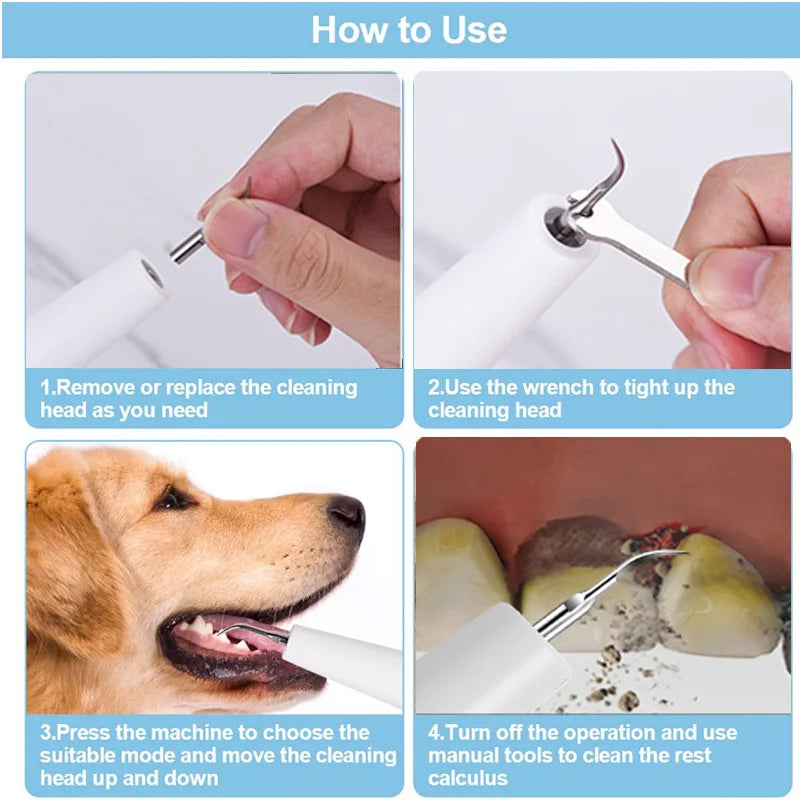 How to Use

1.Remove or replace the cleaning head as you need

2.Use the wrench to tight up the cleaning head

3.Press the machine to choose the suitable mode and move the cleaning head up and down

4.Turn off the operation and use manual tools to clean the rest calculus